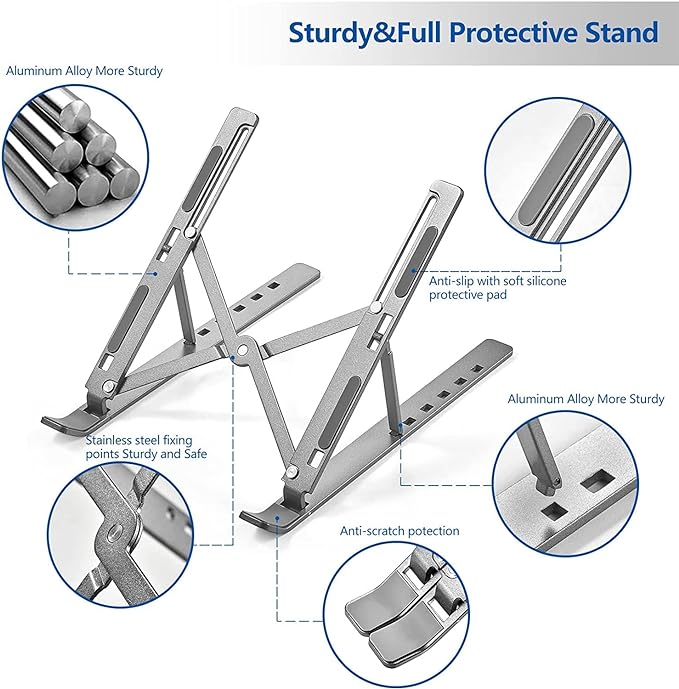 Sturdy&Full Protective Stand

Aluminum Alloy More Sturdy

Anti-slip with soft silicone protective pad

Aluminum Alloy More Sturdy

Stainless steel fixing points Sturdy and Safe

Anti-scratch potection